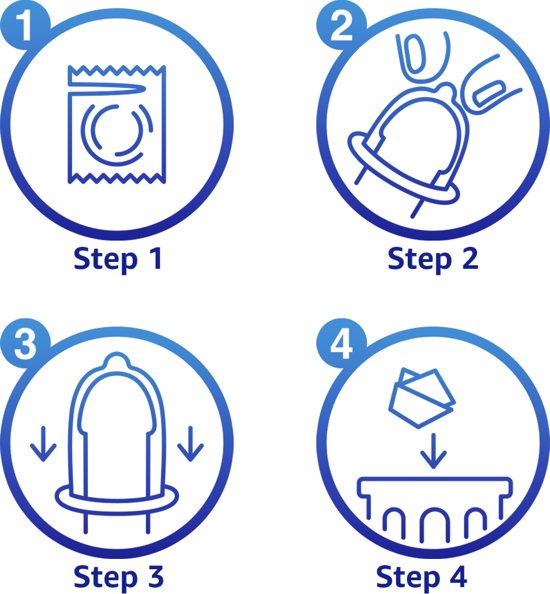 1

Step 1

2

Step 2

3

Step 3

4

Step 4