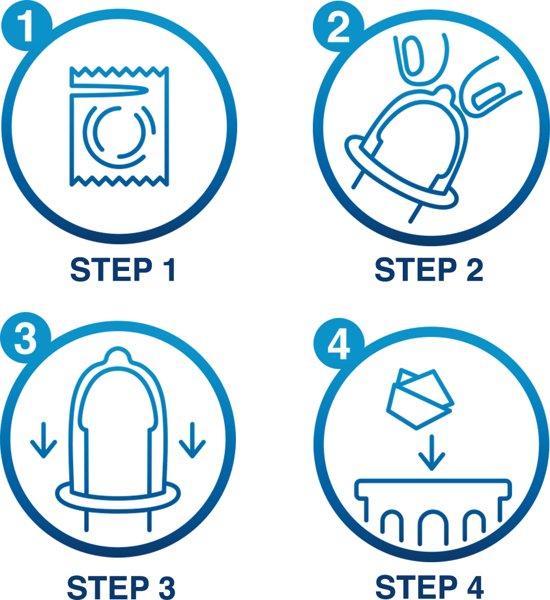 1

STEP 1

2

STEP 2

3

STEP 3

4

STEP 4